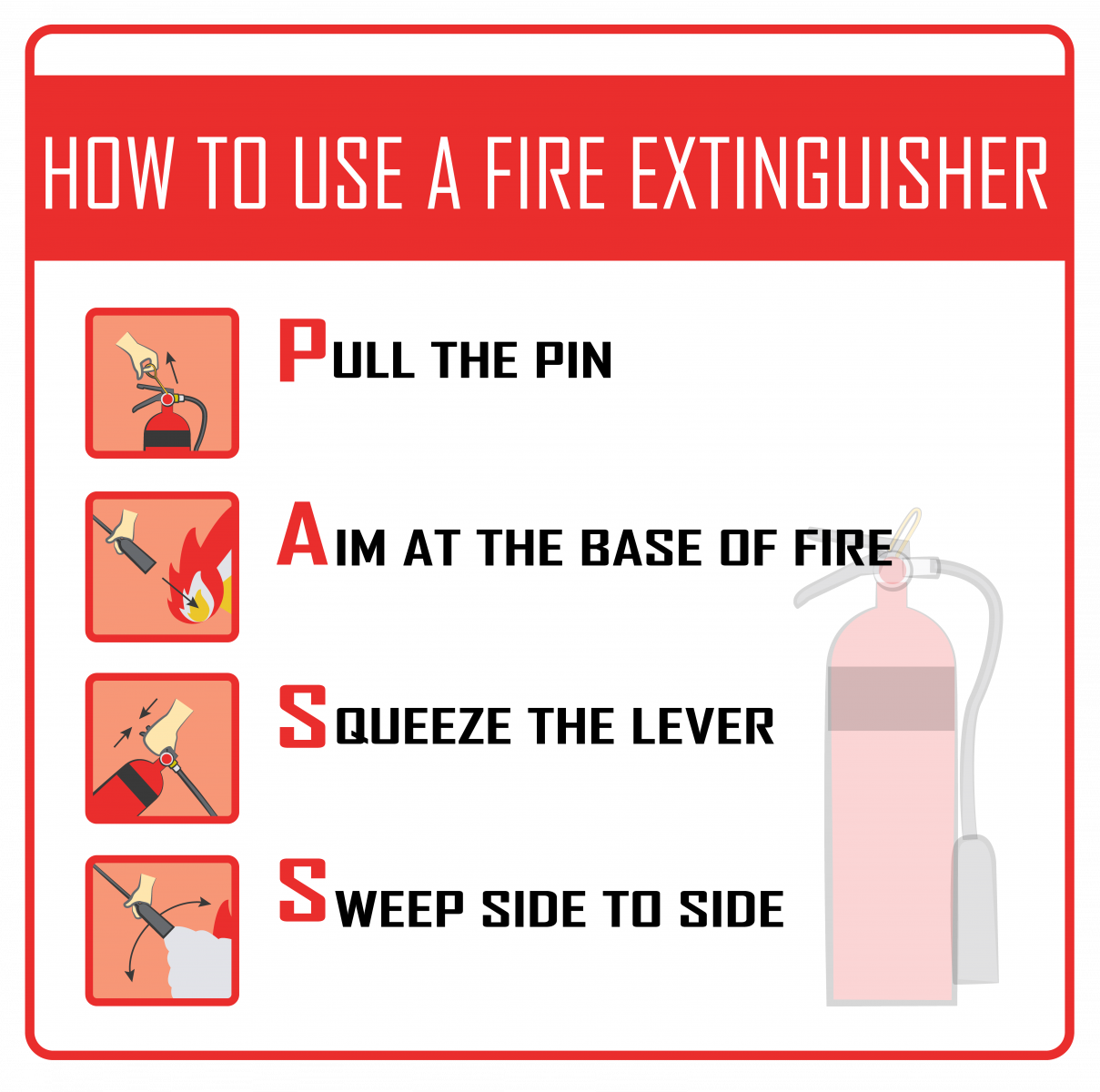 HOW TO USE A FIRE EXTINGUISHER

PULL THE PIN

AIM AT THE BASE OF FIRE

SQUEEZE THE LEVER

SWEEP SIDE TO SIDE